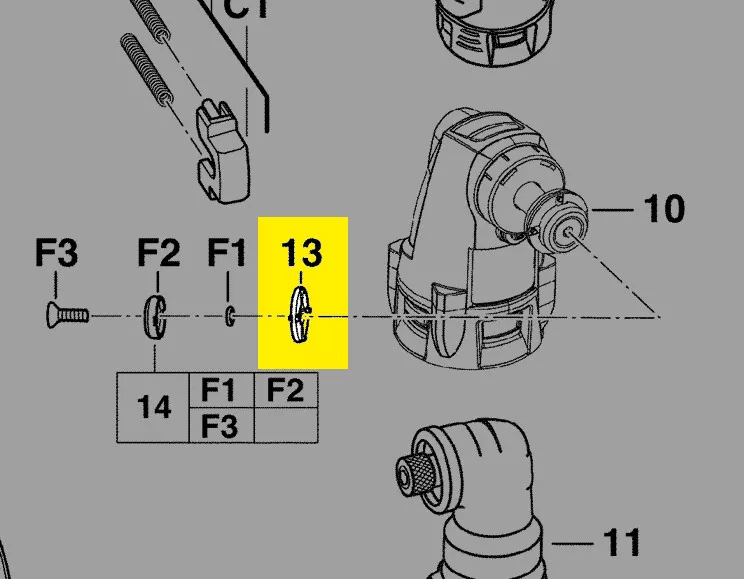 C1

10

F3 F2 F1 13

| 14 | F1 | F2 |
|---|---|---|
| | F3 | |

11